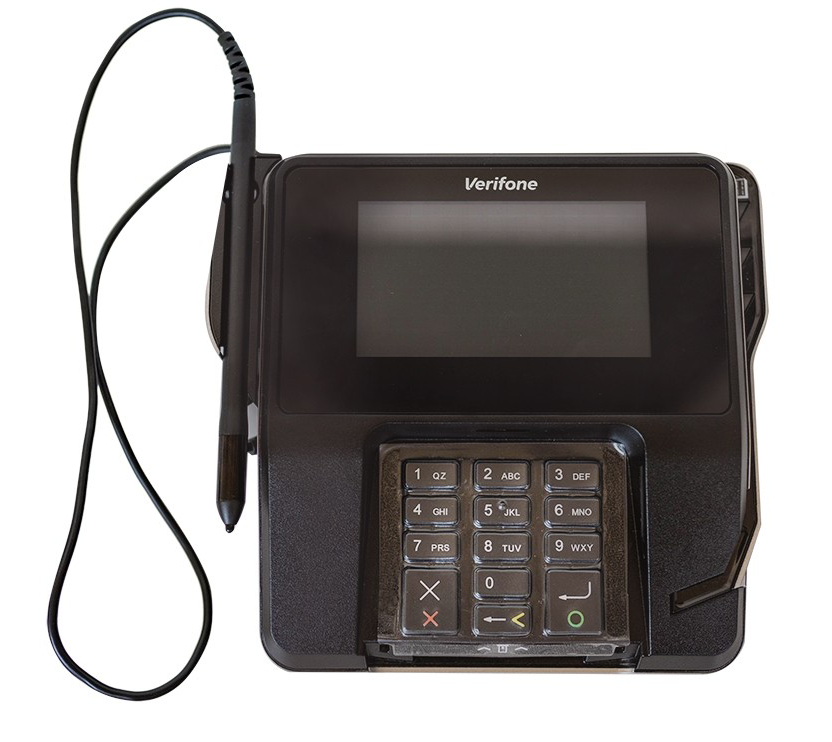 Verifone

1 QZ
2 ABC
3 DEF
4 GHI
5 JKL
6 MNO
7 PRS
8 TUV
9 WXY
0